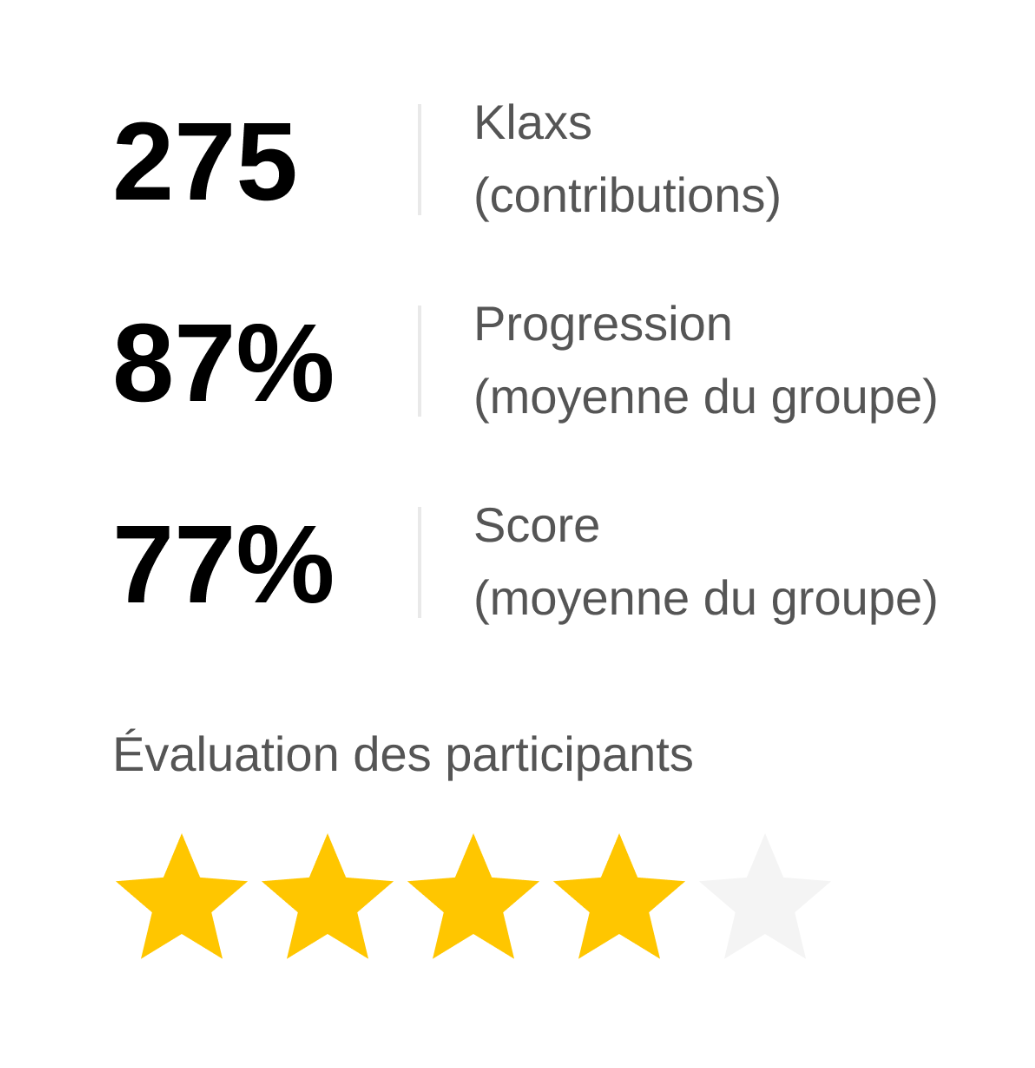 275

Klaxs
(contributions)

87%

Progression
(moyenne du groupe)

77%

Score
(moyenne du groupe)

Évaluation des participants